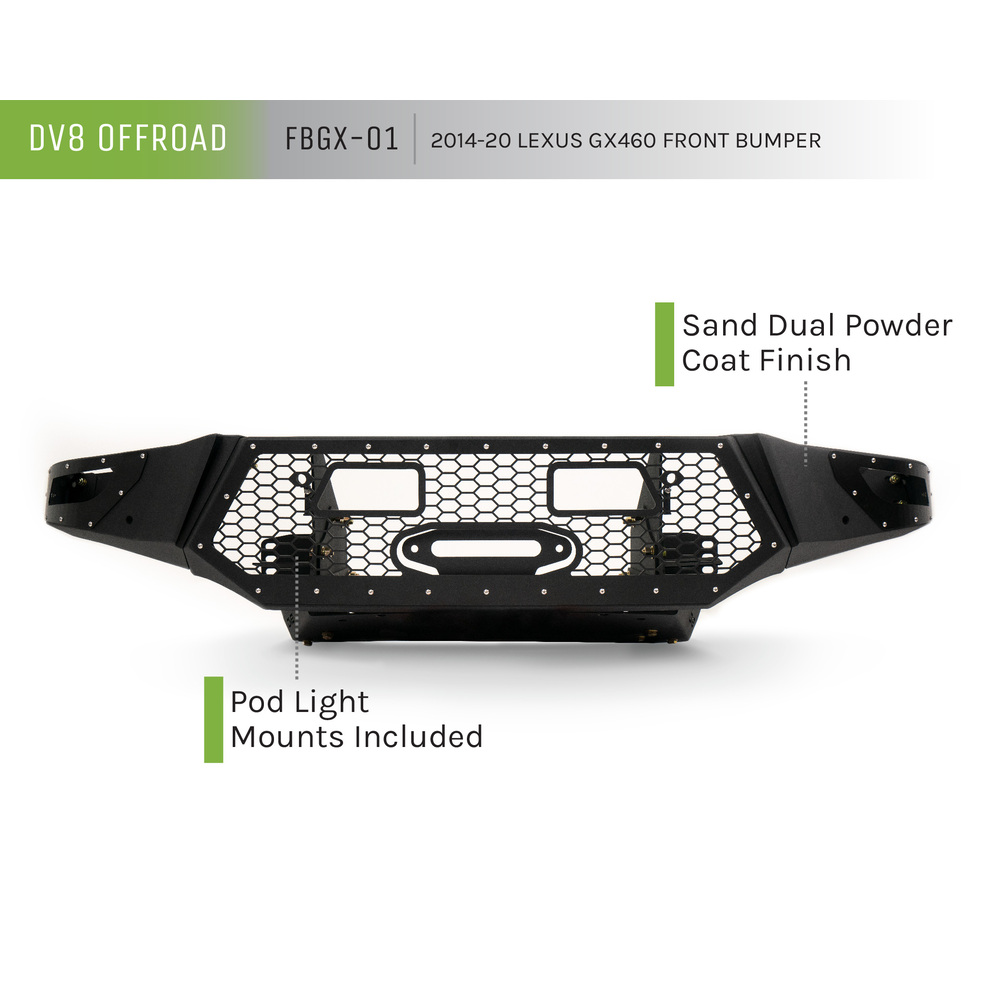 DV8 OFFROAD FBGX-01 2014-20 LEXUS GX460 FRONT BUMPER

Sand Dual Powder Coat Finish

Pod Light Mounts Included